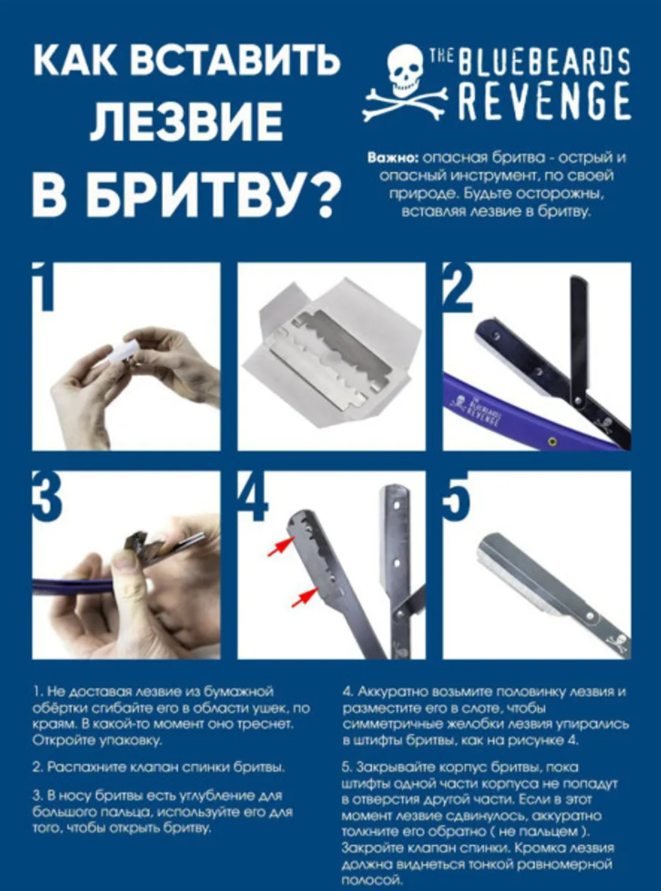 КАК ВСТАВИТЬ ЛЕЗВИЕ В БРИТВУ?

THE BLUEBEARDS REVENGE

Важно: опасная бритва - острый и опасный инструмент, по своей природе. Будьте осторожны, вставляя лезвие в бритву.

1

2

THE BLUEBEARDS REVENGE

3

4

5

1. Не доставая лезвие из бумажной обёртки сгибайте его в области ушек, по краям. В какой-то момент оно треснет. Откройте упаковку.

2. Распахните клапан спинки бритвы.

3. В носу бритвы есть углубление для большого пальца, используйте его для того, чтобы открыть бритву.

4. Аккуратно возьмите половинку лезвия и разместите его в слоте, чтобы симметричные желобки лезвия упирались в штифты бритвы, как на рисунке 4.

5. Закрывайте корпус бритвы, пока штифты одной части корпуса не попадут в отверстия другой части. Если в этот момент лезвие сдвинулось, аккуратно толкните его обратно ( не пальцем ). Закройте клапан спинки. Кромка лезвия должна виднеться тонкой равномерной полосой.